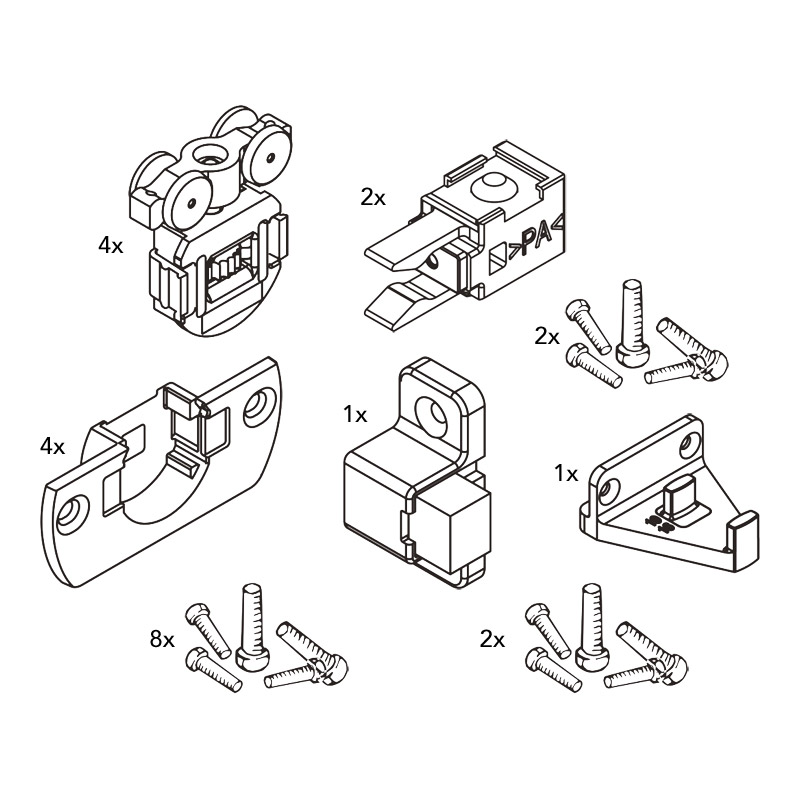 4x

2x

>PA<

2x

4x

1x

1x

8x

2x