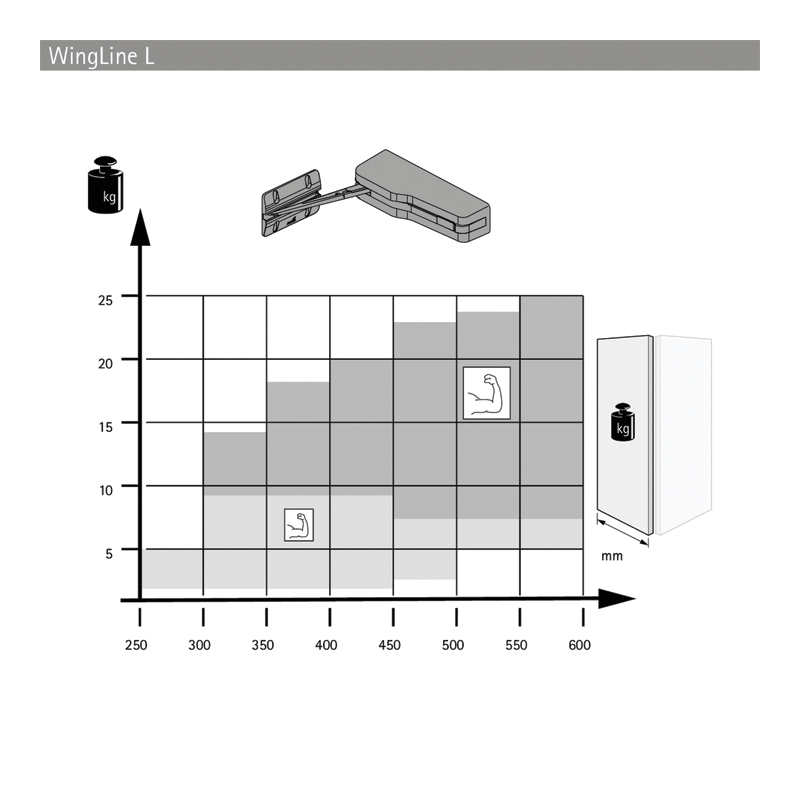 WingLine L

kg

25
20
15
10
5

250 300 350 400 450 500 550 600

kg

mm